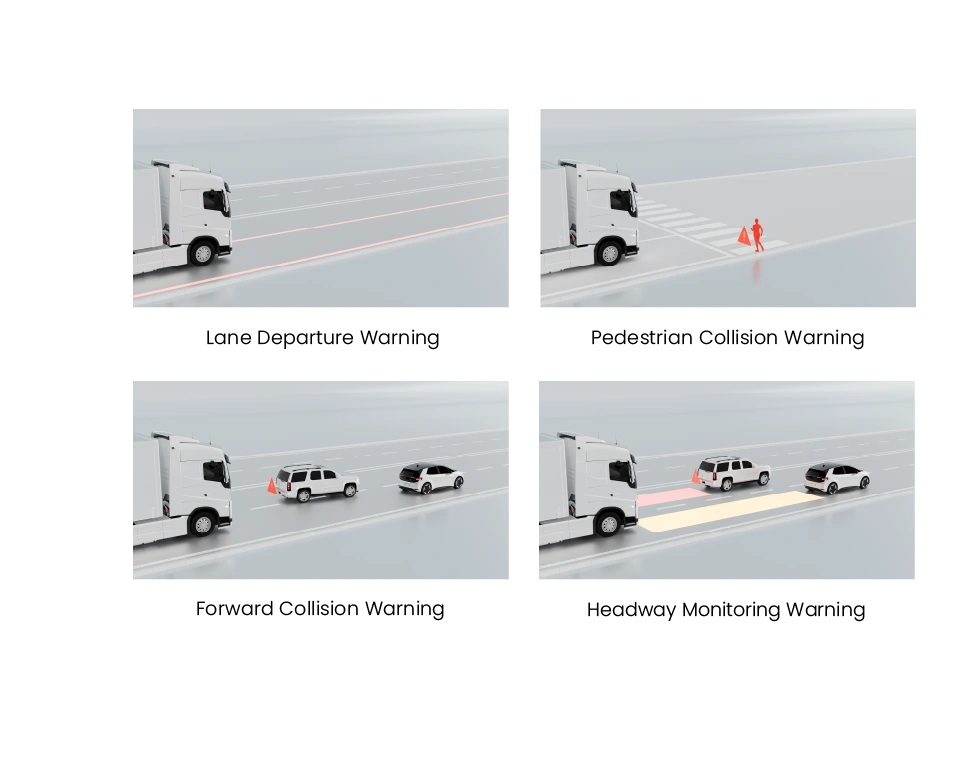 Lane Departure Warning

Pedestrian Collision Warning

Forward Collision Warning

Headway Monitoring Warning